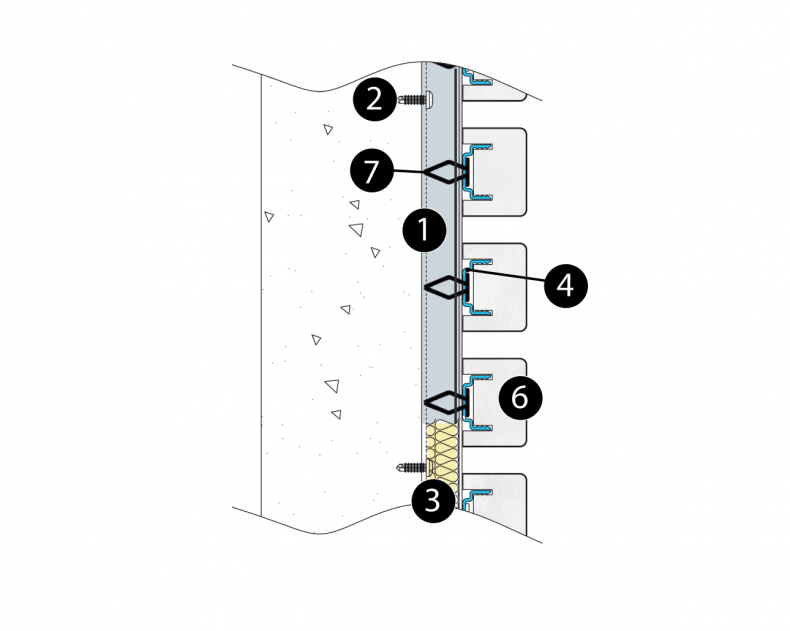 2
7
1
4
6
3