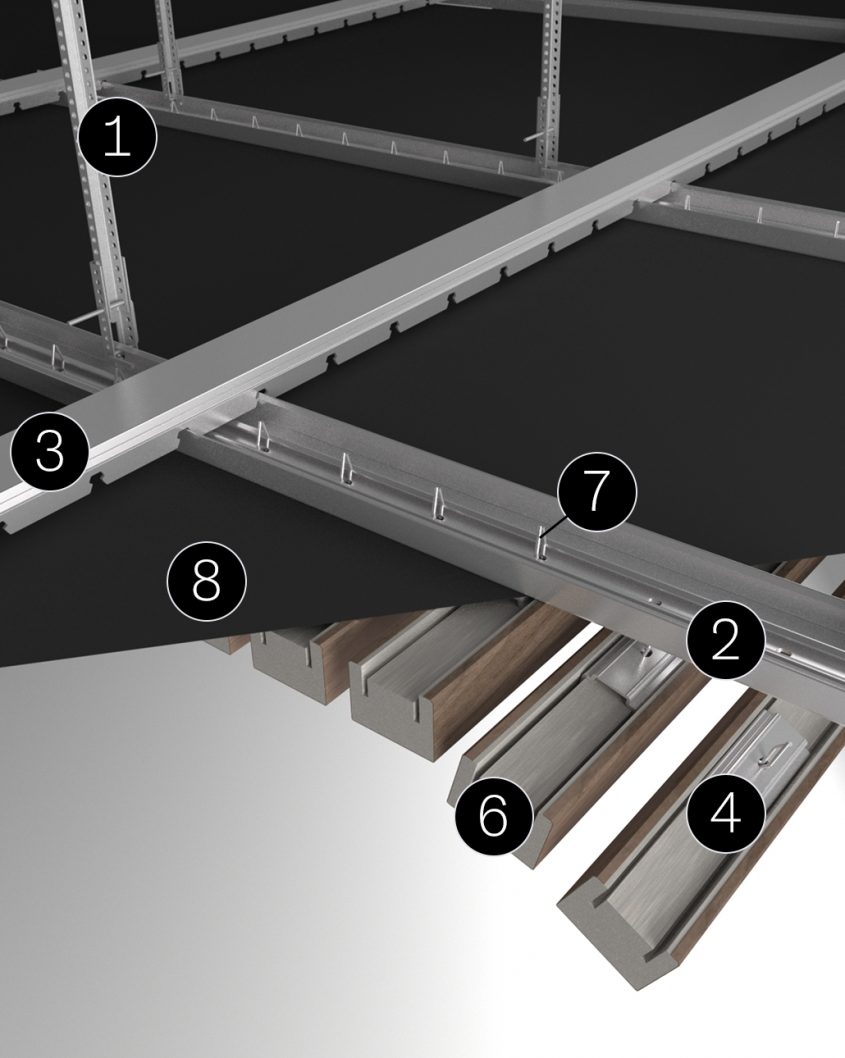 1
3
7
8
2
6
4