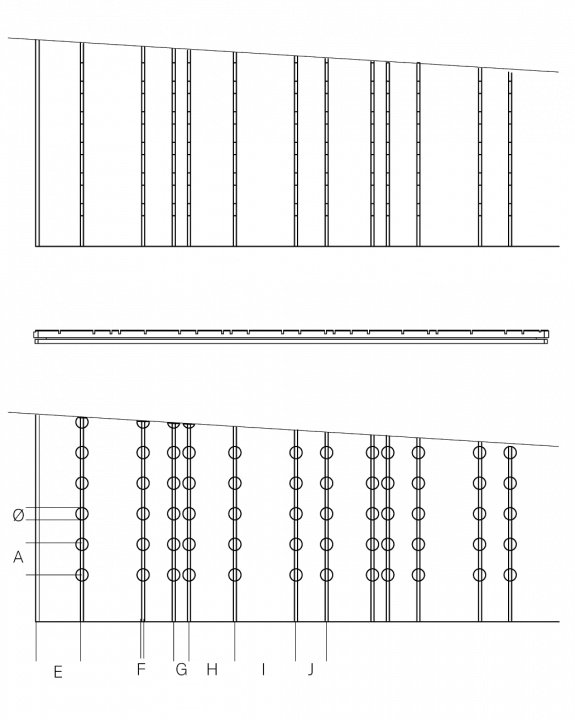 Ø
A
E
F
G
H
I
J